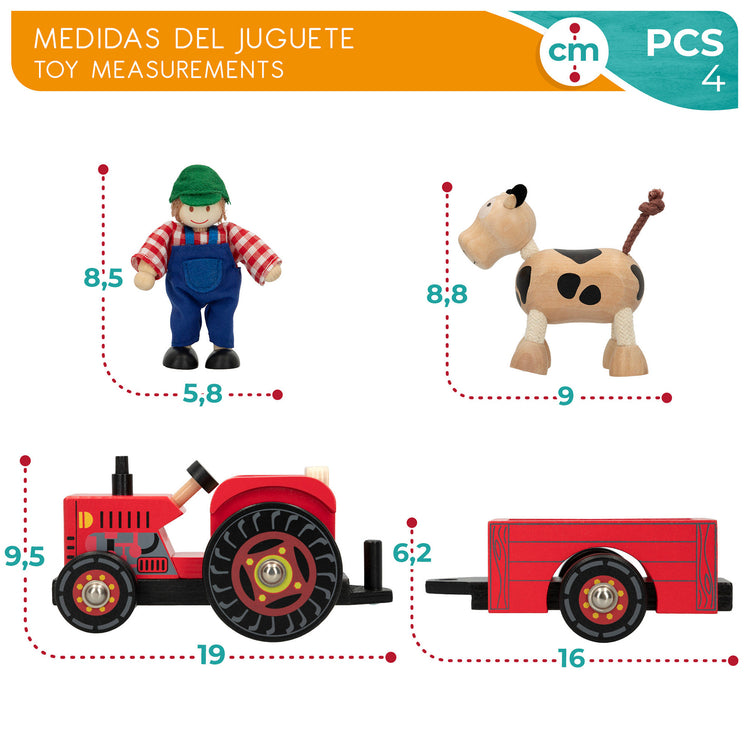 MEDIDAS DEL JUGUETE
TOY MEASUREMENTS

cm

PCS
4

8,5
5,8

8,8
9

9,5
19

6,2
16