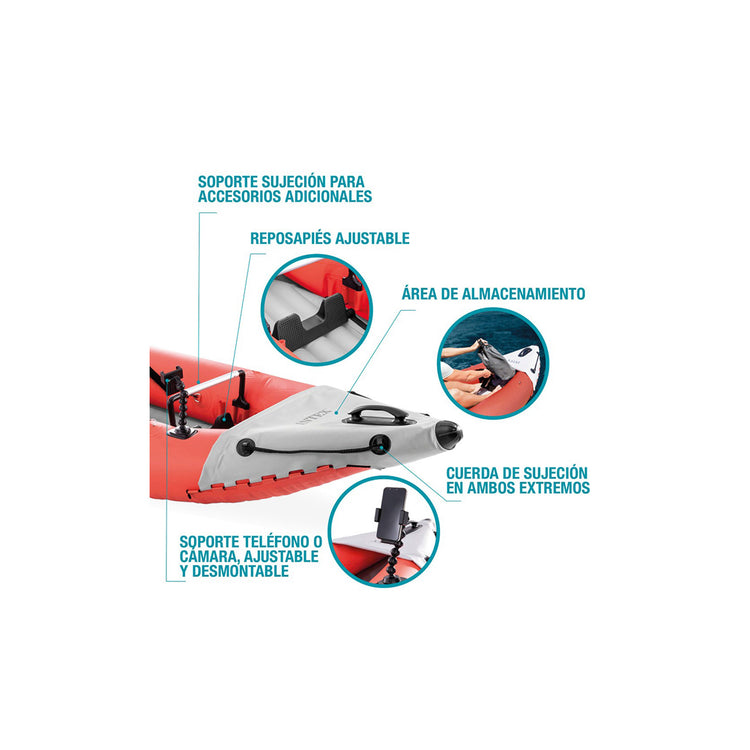 SOPORTE SUJECIÓN PARA ACCESORIOS ADICIONALES

REPOSAPIÉS AJUSTABLE

ÁREA DE ALMACENAMIENTO

INTEX

CUERDA DE SUJECIÓN EN AMBOS EXTREMOS

SOPORTE TELÉFONO O CÁMARA, AJUSTABLE Y DESMONTABLE