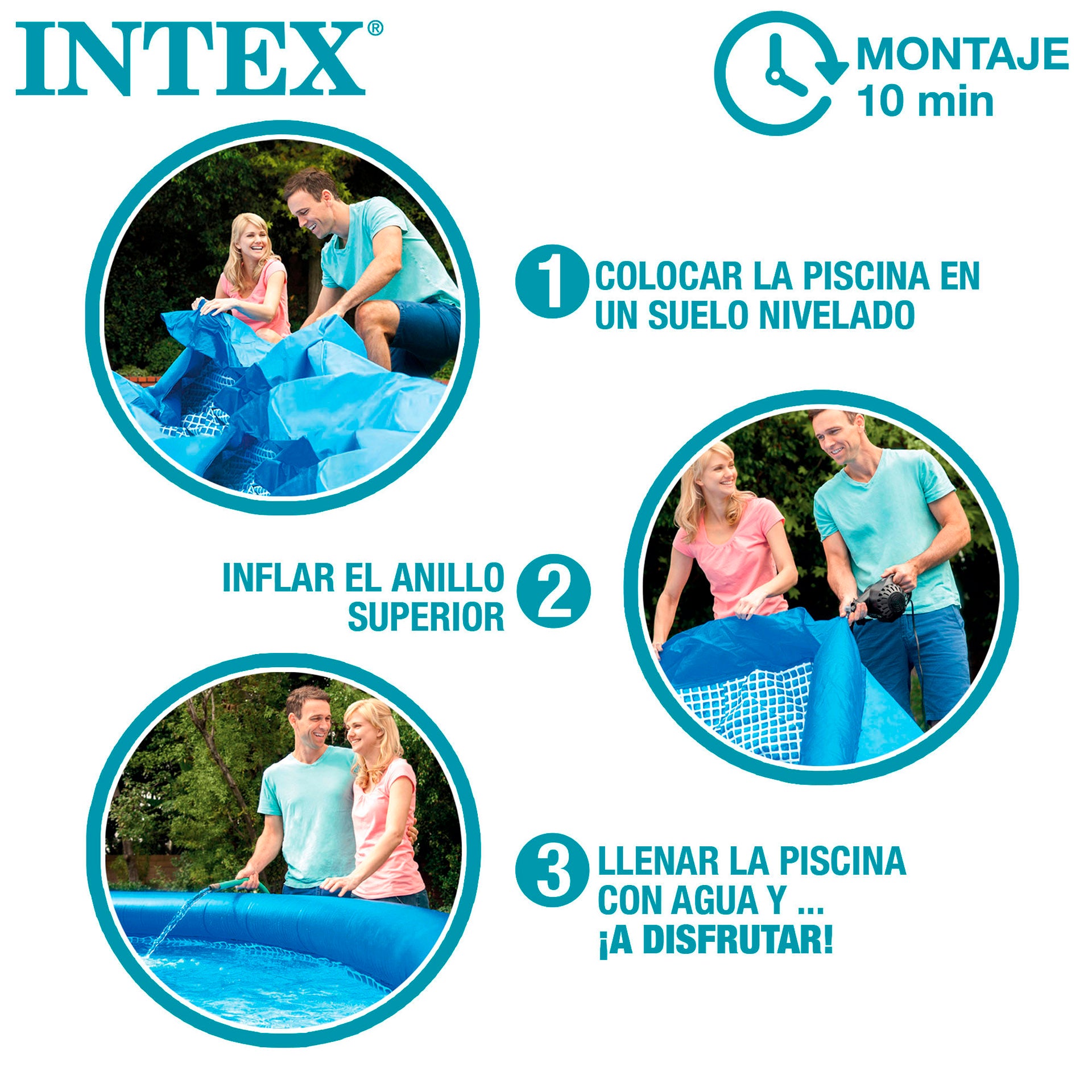 INTEX®

MONTAJE 10 min

1 COLOCAR LA PISCINA EN UN SUELO NIVELADO

INFLAR EL ANILLO SUPERIOR 2

3 LLENAR LA PISCINA CON AGUA Y ... ¡A DISFRUTAR!