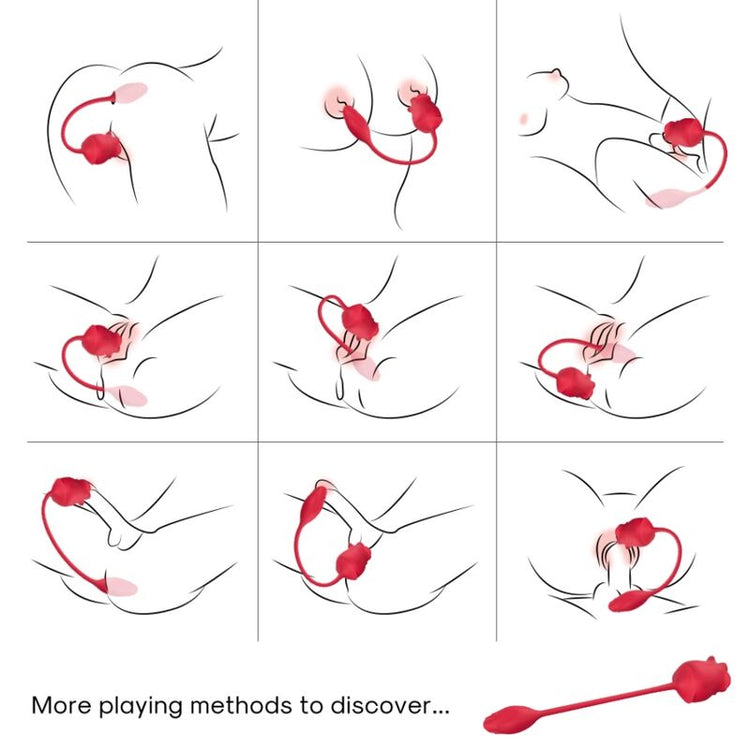 More playing methods to discover...