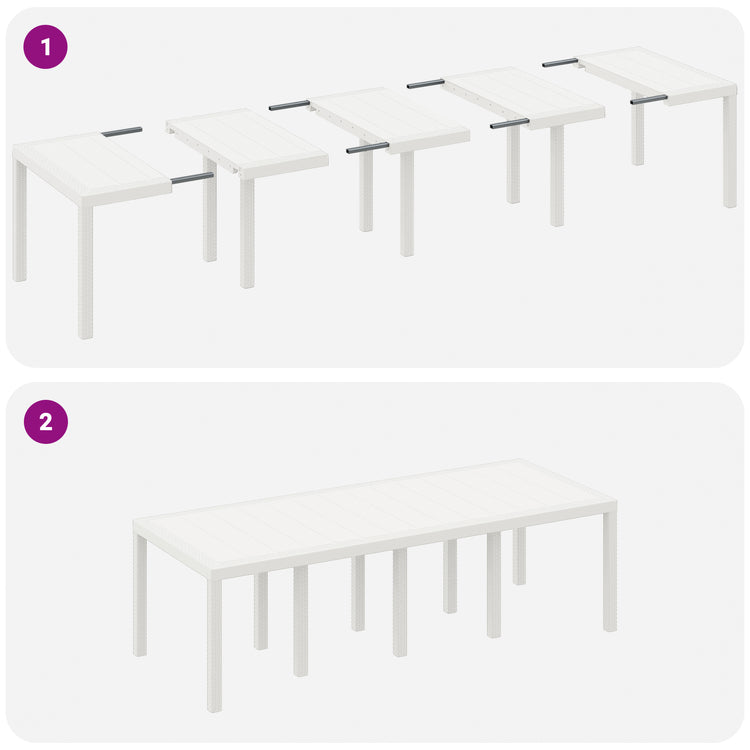 1

2