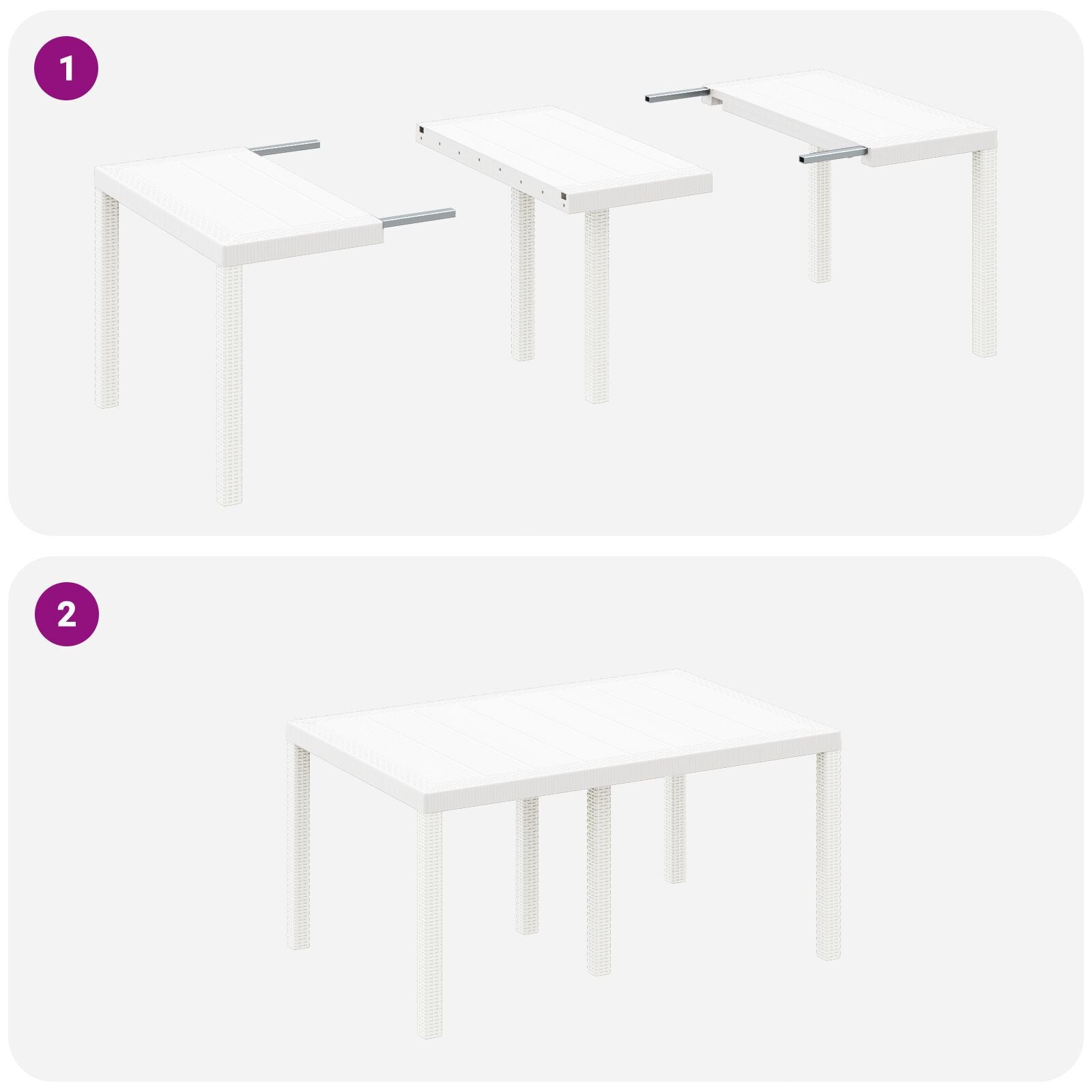 1

2