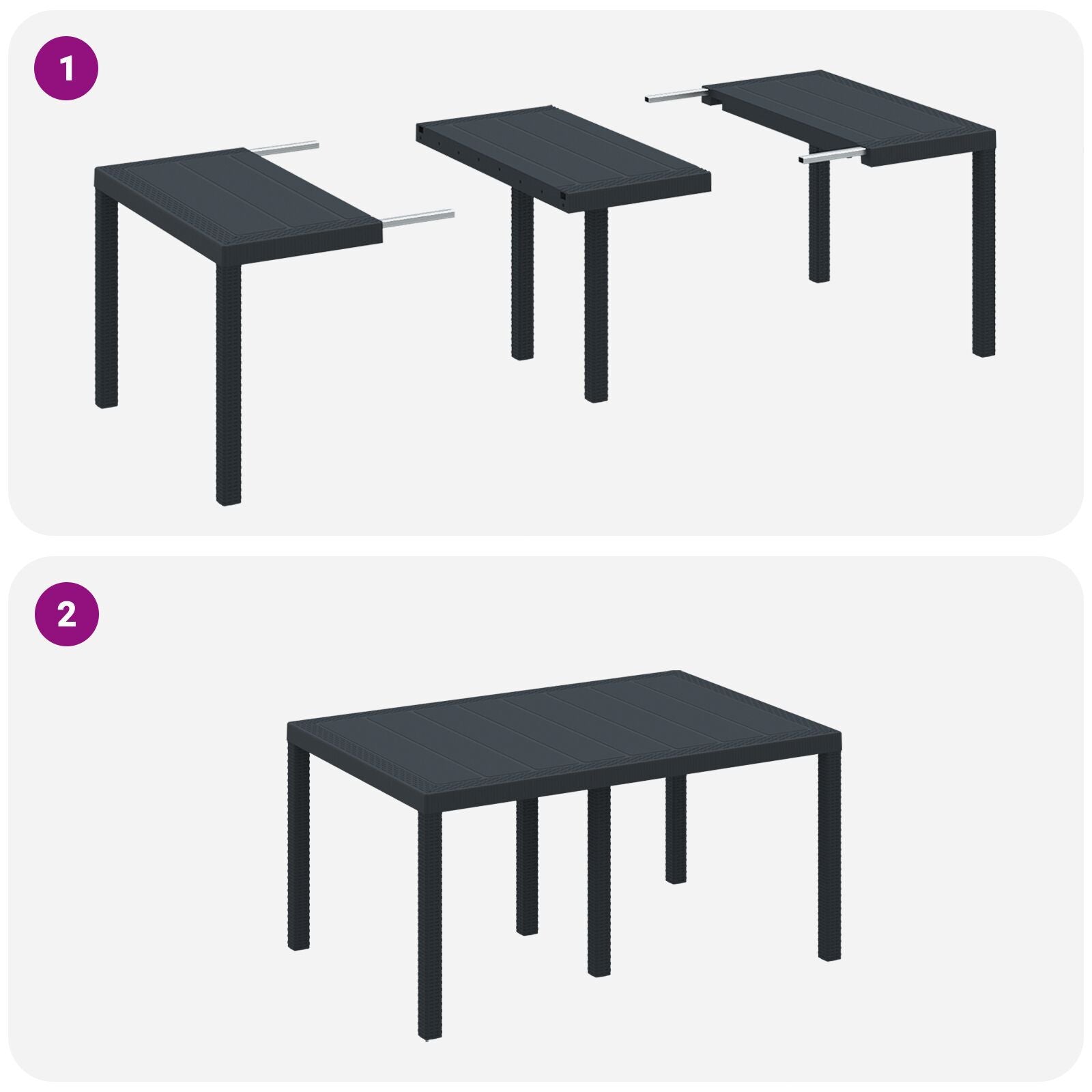 1

2