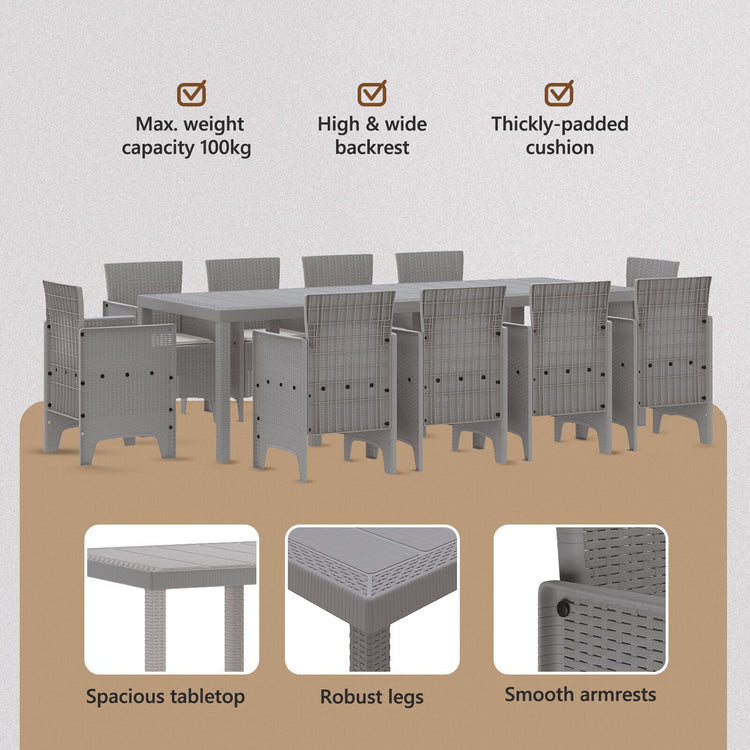 Max. weight capacity 100kg

High & wide backrest

Thickly-padded cushion

Spacious tabletop

Robust legs

Smooth armrests