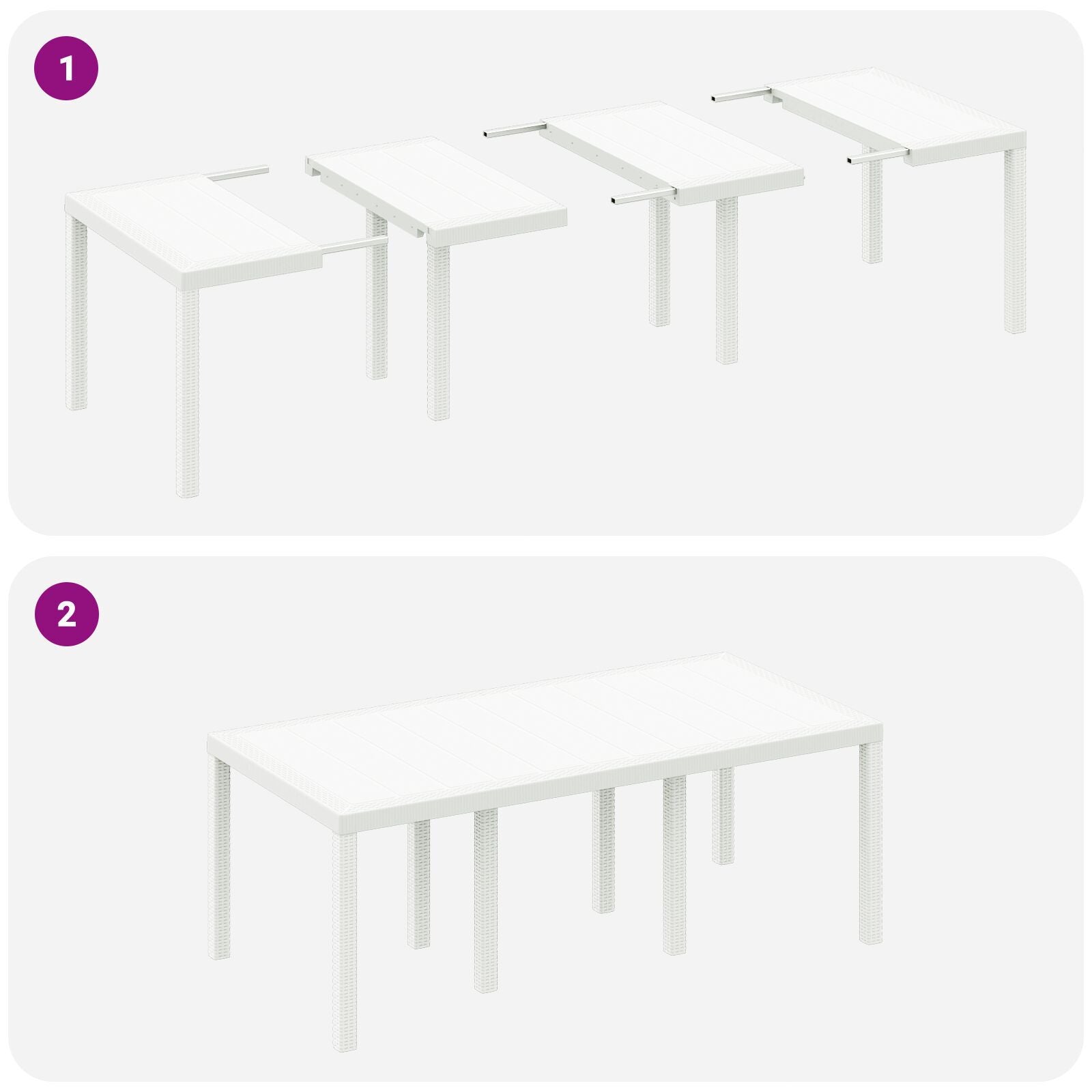 1

2