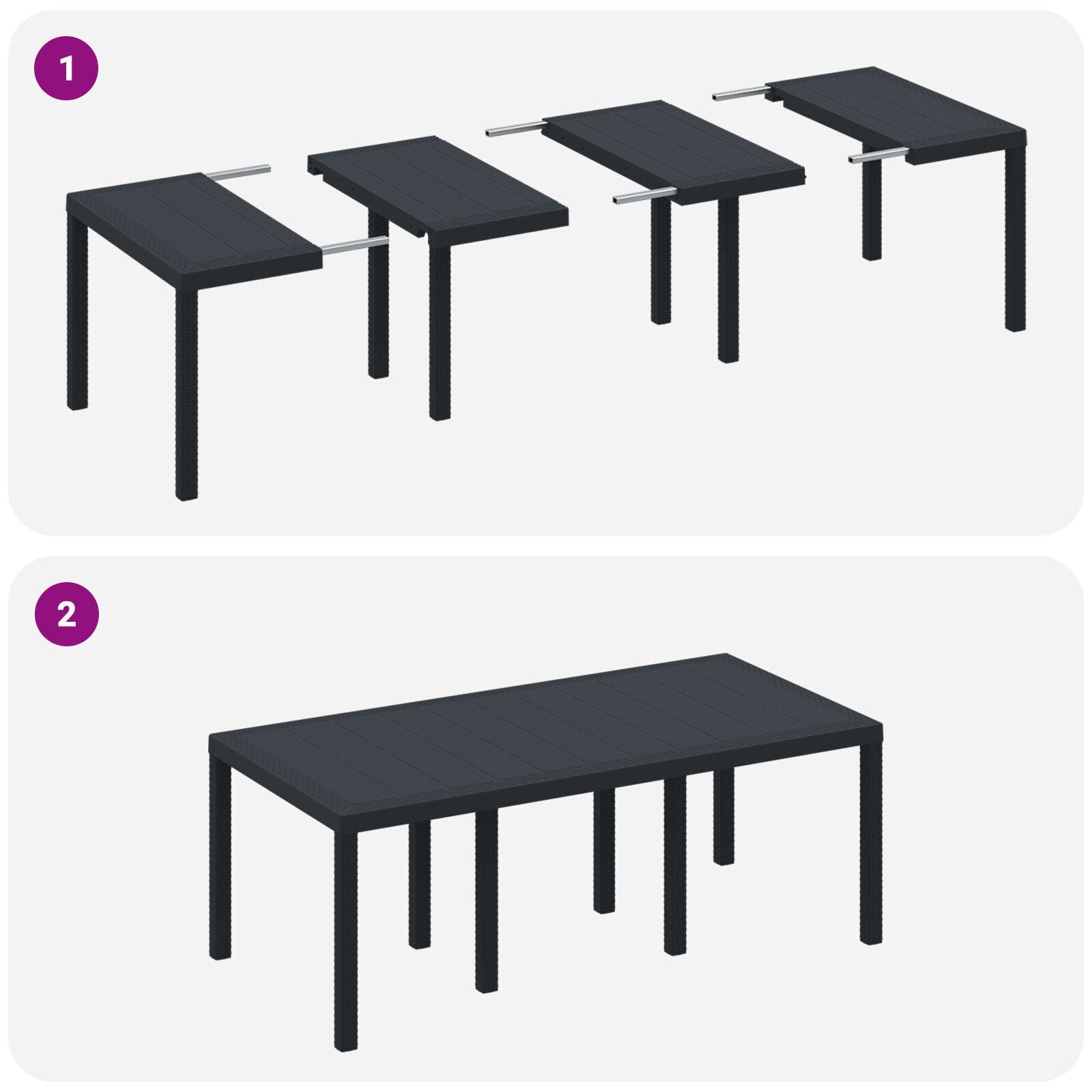 1

2