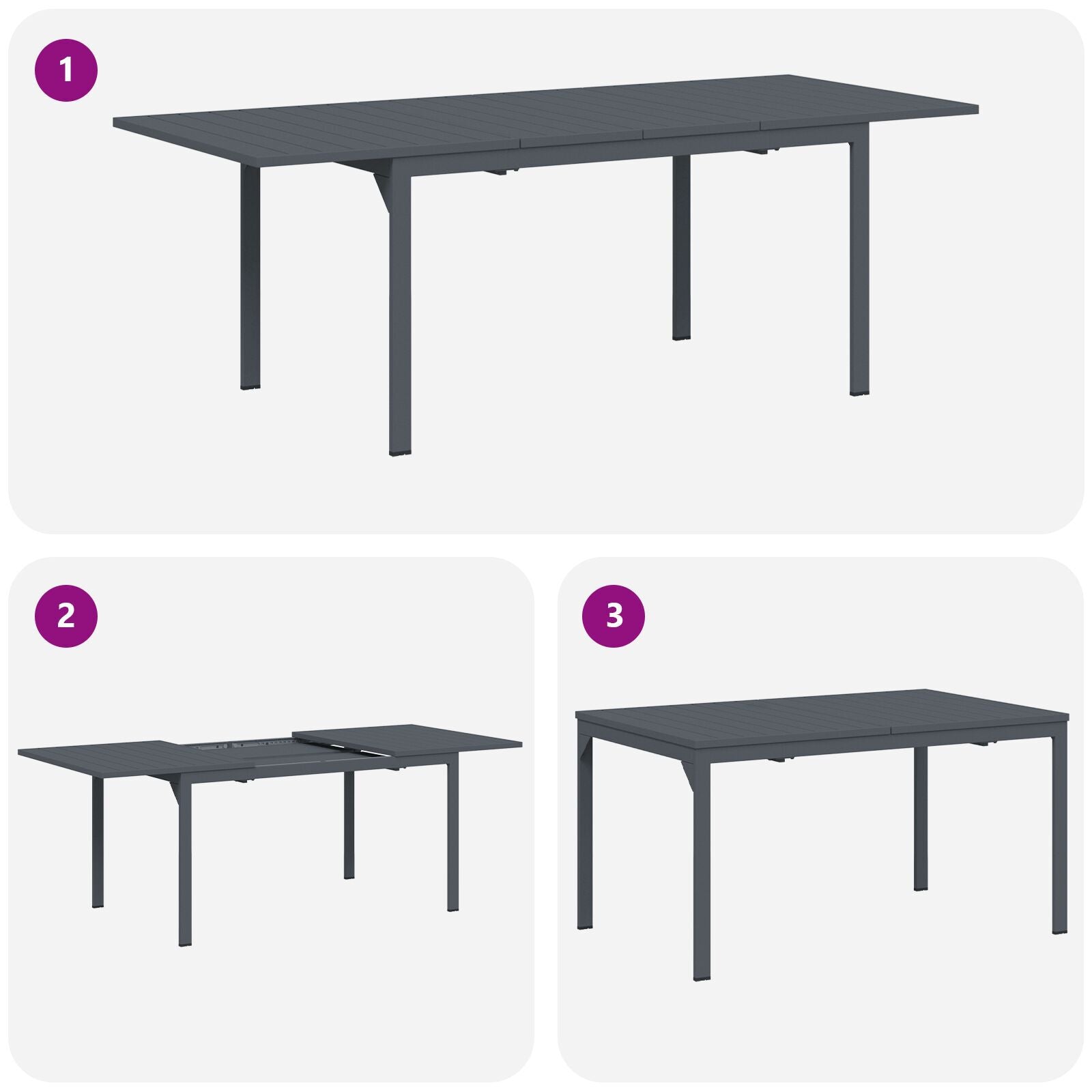 1

2

3