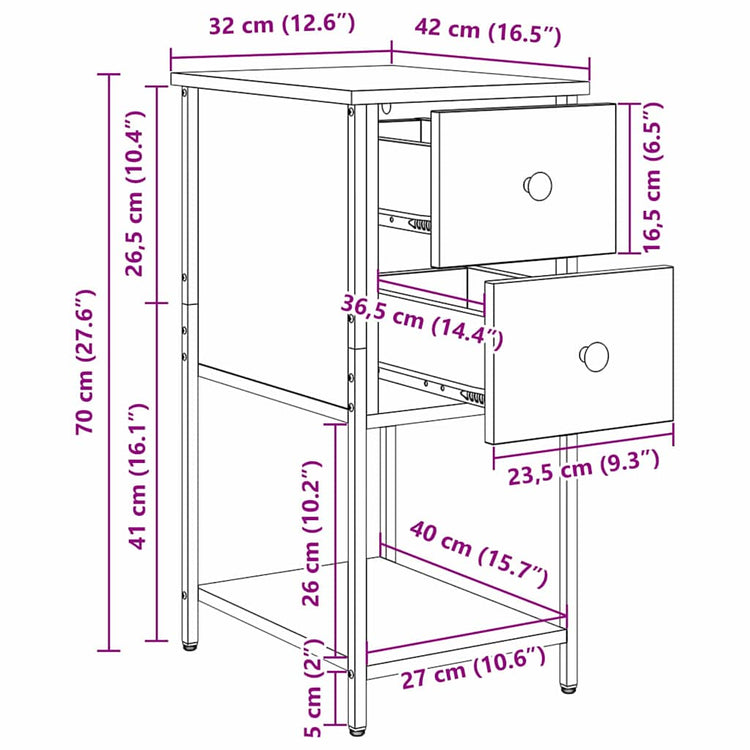 32 cm (12.6″)
42 cm (16.5″)
70 cm (27.6″)
26,5 cm (10.4″)
41 cm (16.1″)
16,5 cm (6.5″)
36,5 cm (14.4″)
23,5 cm (9.3″)
26 cm (10.2″)
40 cm (15.7″)
27 cm (10.6″)
5 cm (2″)